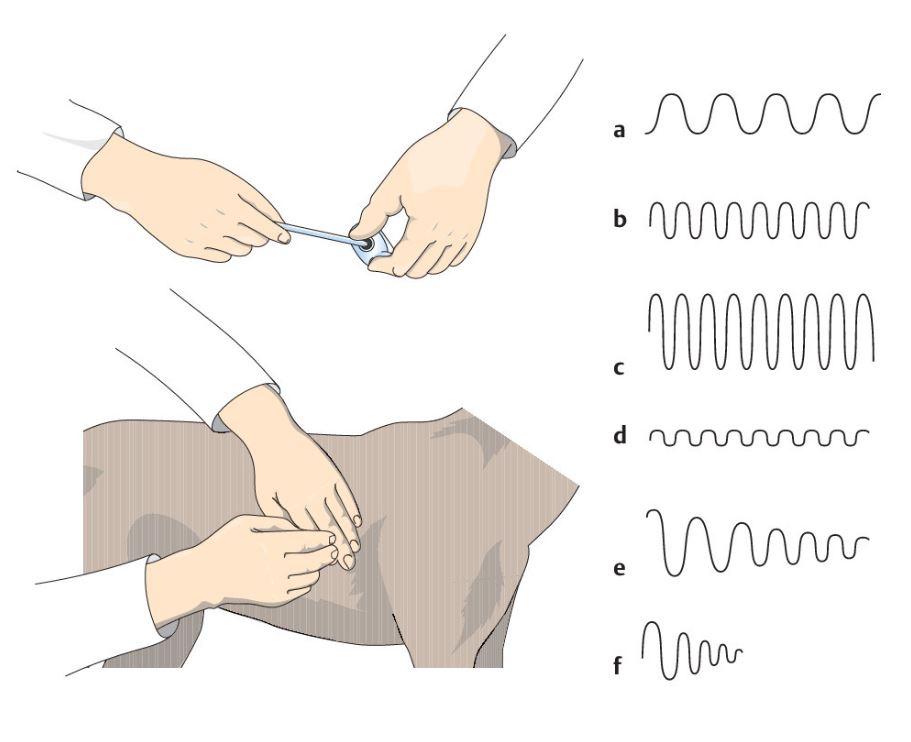 a

b

c

d

e

f